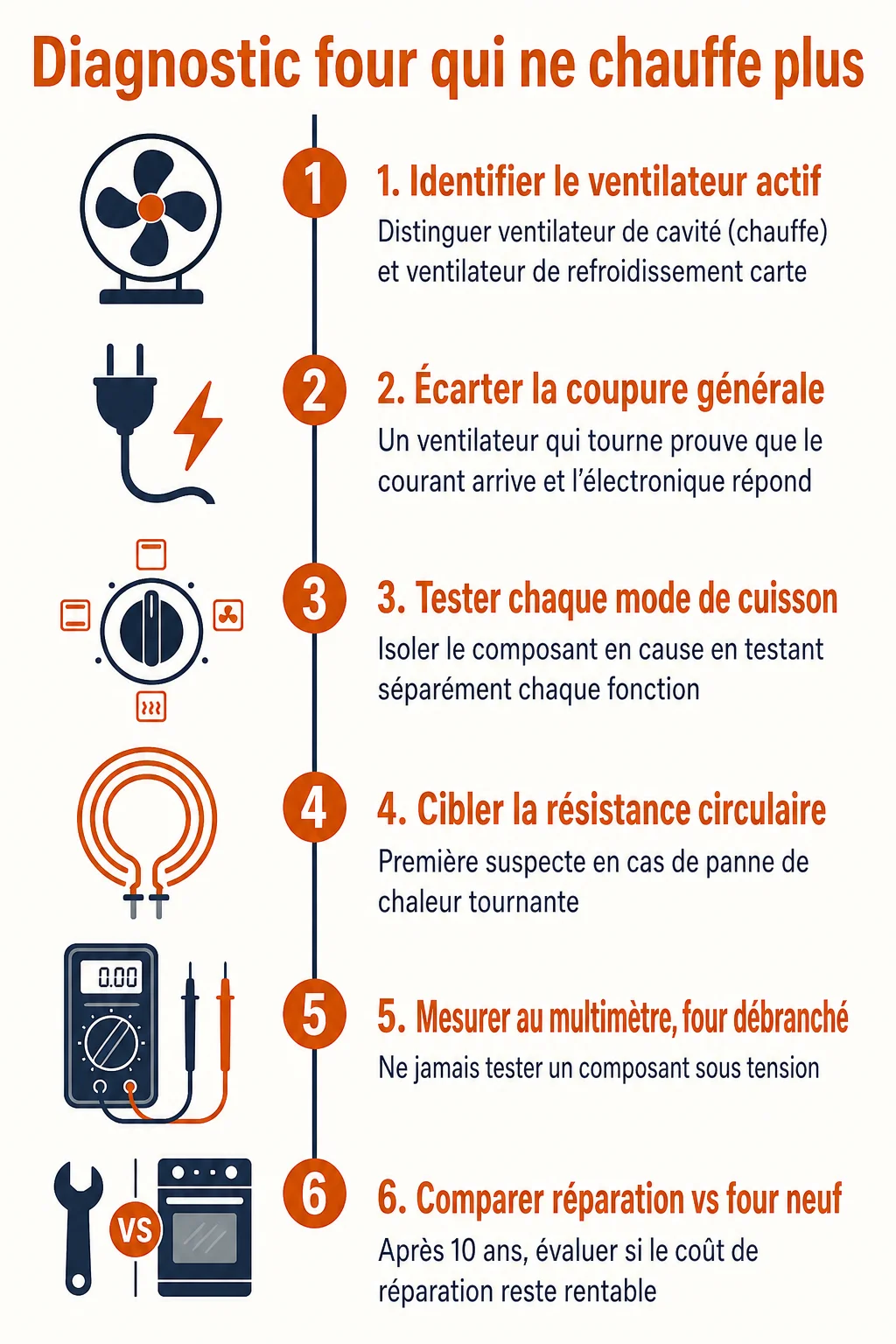 Diagnostic four qui ne chauffe plus

1

1. Identifier le ventilateur actif

Distinguer ventilateur de cavité (chauffe) et ventilateur de refroidissement carte

2

2. Écarter la coupure générale

Un ventilateur qui tourne prouve que le courant arrive et l'électronique répond

3

3. Tester chaque mode de cuisson

Isoler le composant en cause en testant séparément chaque fonction

4

4. Cibler la résistance circulaire

Première suspecte en cas de panne de chaleur tournante

0.00

5

5. Mesurer au multimètre, four débranché

Ne jamais tester un composant sous tension

VS

6

6. Comparer réparation vs four neuf

Après 10 ans, évaluer si le coût de réparation reste rentable